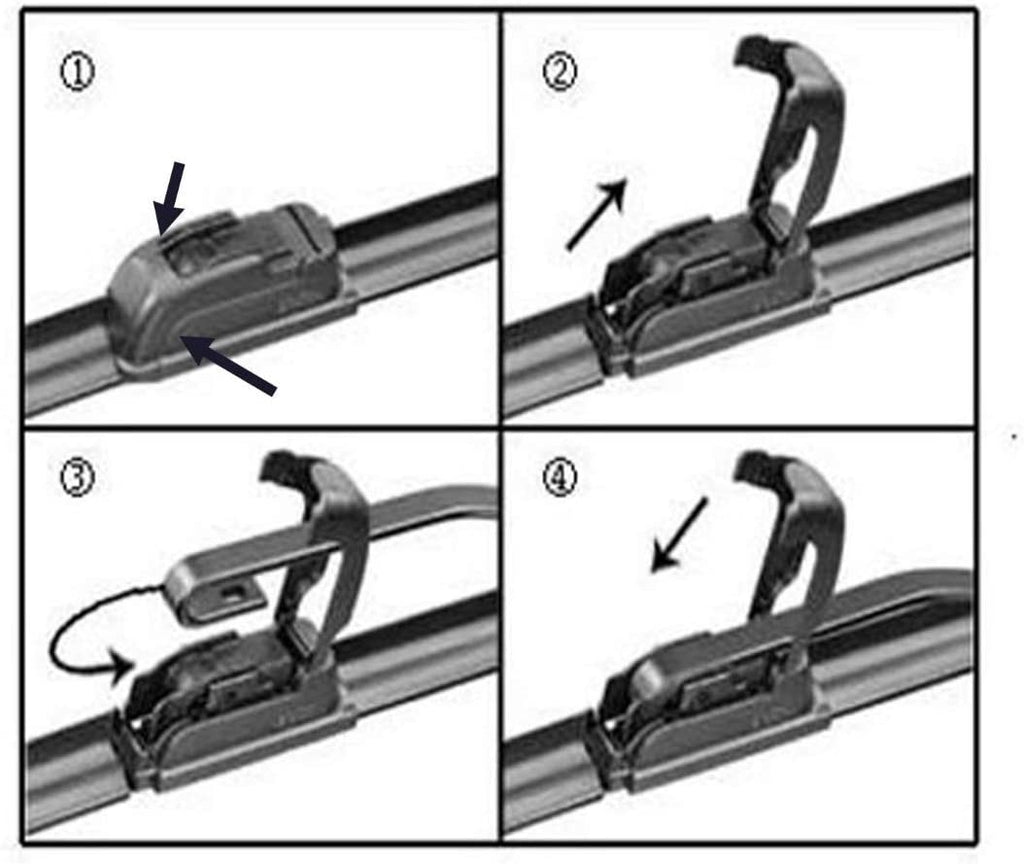 ①

②

③

④