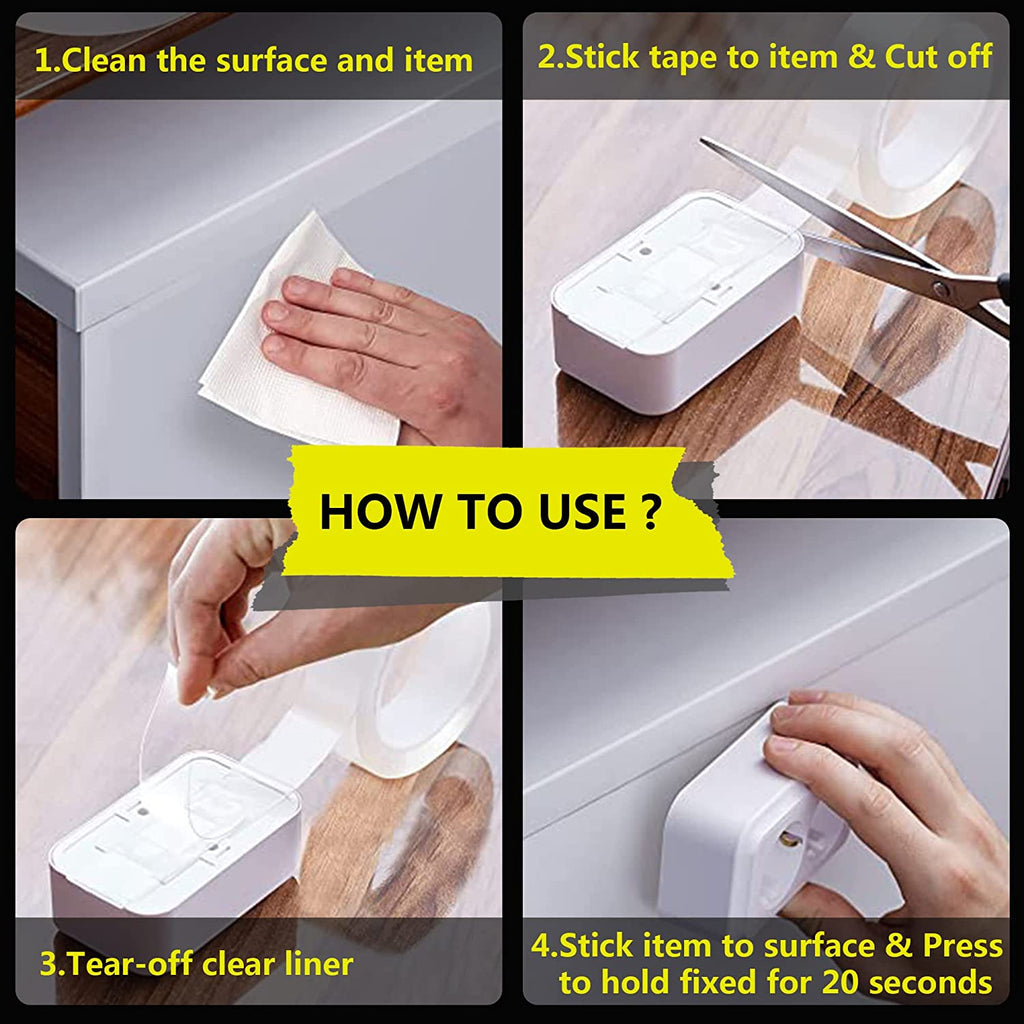 1.Clean the surface and item

2.Stick tape to item & Cut off

HOW TO USE ?

3.Tear-off clear liner

4.Stick item to surface & Press to hold fixed for 20 seconds