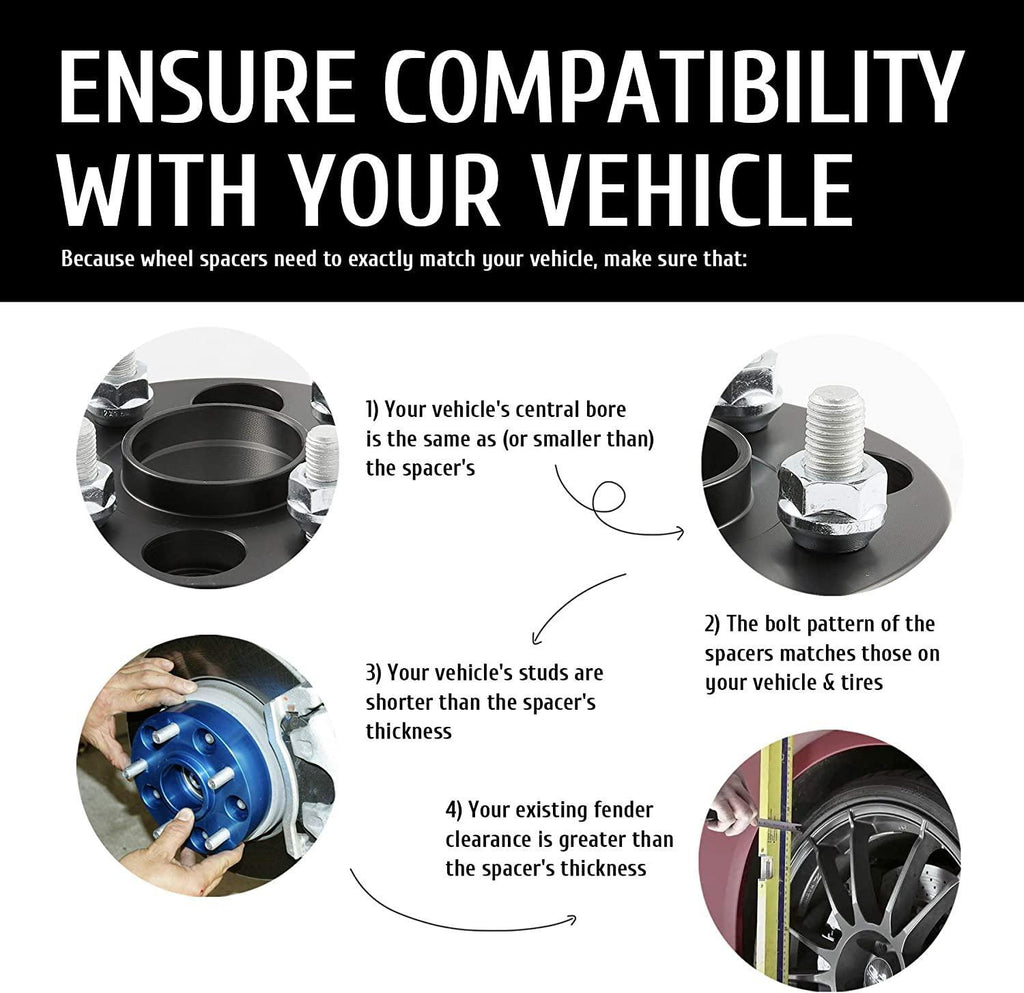 ENSURE COMPATIBILITY WITH YOUR VEHICLE

Because wheel spacers need to exactly match your vehicle, make sure that:

1) Your vehicle's central bore is the same as (or smaller than) the spacer's

2) The bolt pattern of the spacers matches those on your vehicle & tires

3) Your vehicle's studs are shorter than the spacer's thickness

4) Your existing fender clearance is greater than the spacer's thickness